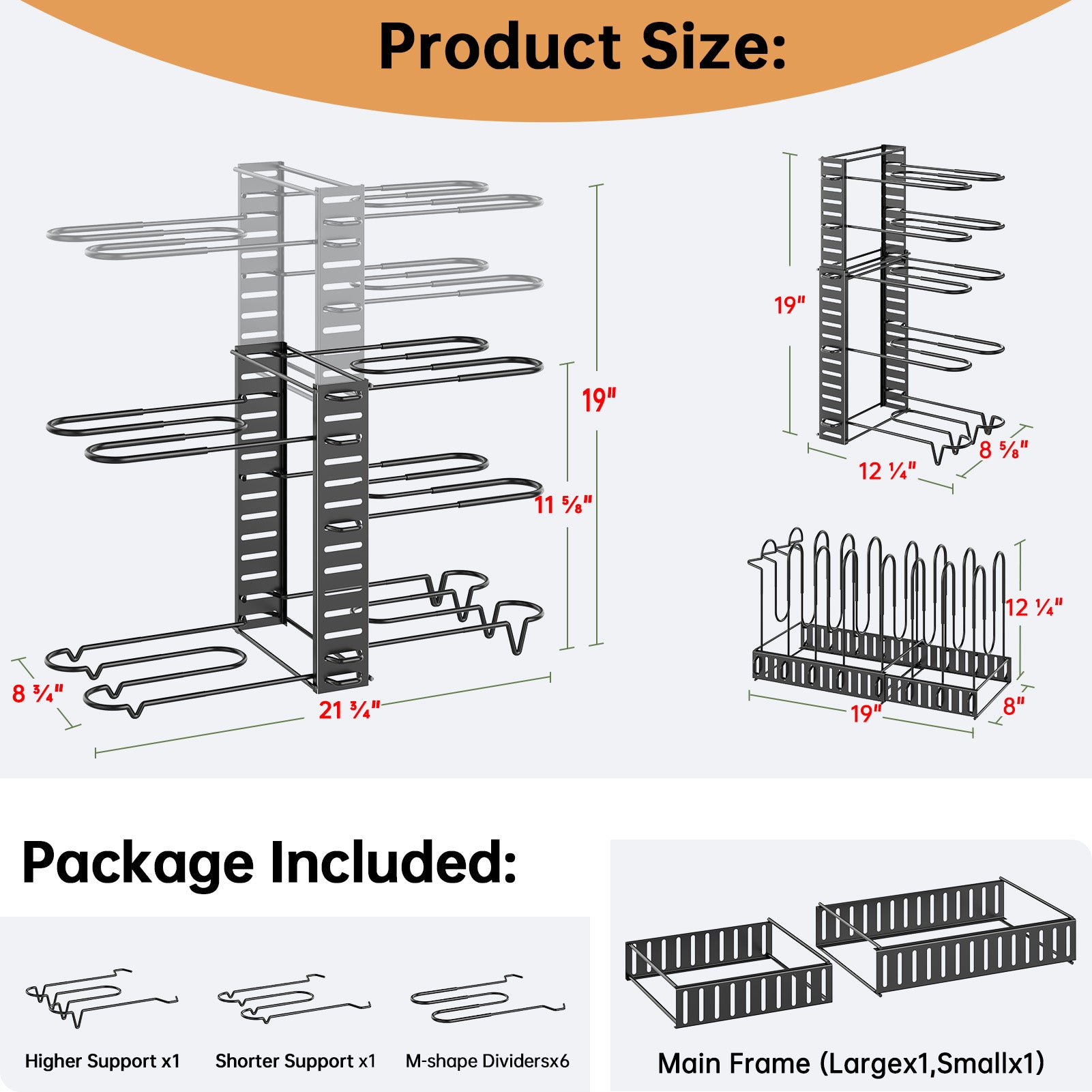 Product Size:

19"

11 ⅝"

8 ¾"

21 ¾"

19"

12 ¼"

8 ⅝"

12 ¼"

19"

8"

Package Included:

Higher Support x1

Shorter Support x1

M-shape Dividersx6

Main Frame (Largex1,Smallx1)