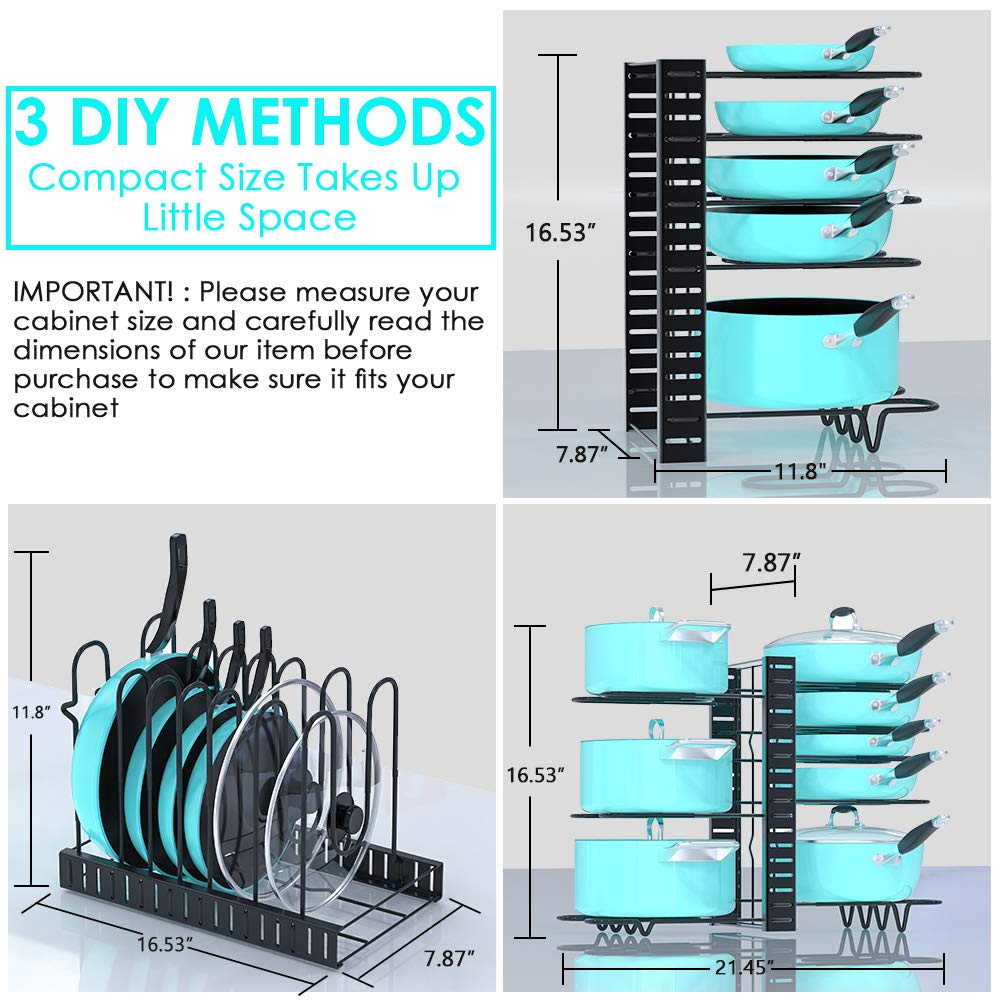 3 DIY METHODS
Compact Size Takes Up Little Space

IMPORTANT! : Please measure your cabinet size and carefully read the dimensions of our item before purchase to make sure it fits your cabinet

16.53"
7.87"
11.8"

11.8"
16.53"
7.87"

7.87"
16.53"
21.45"