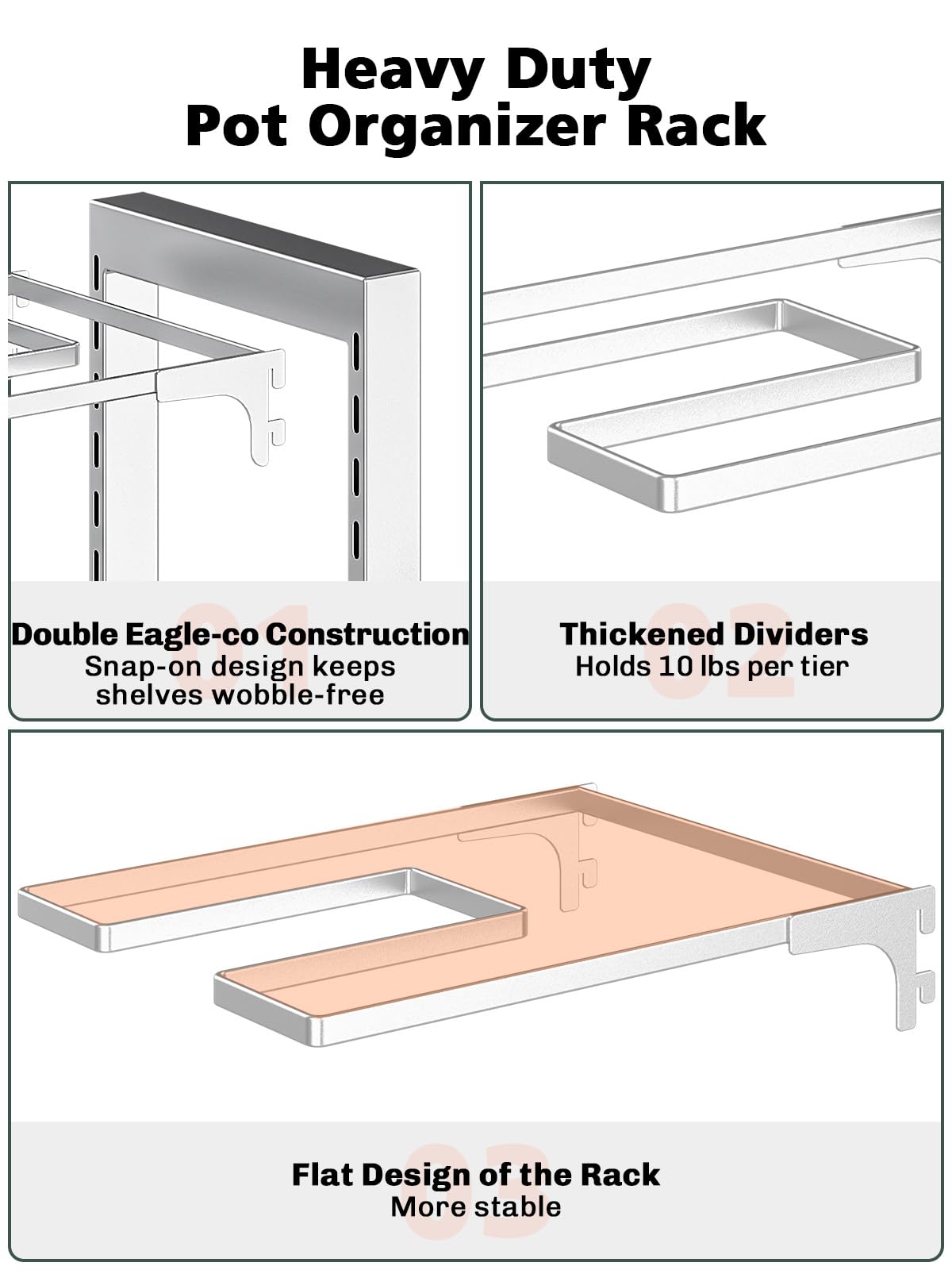 Heavy Duty
Pot Organizer Rack

01
Double Eagle-co Construction
Snap-on design keeps shelves wobble-free

02
Thickened Dividers
Holds 10 lbs per tier

03
Flat Design of the Rack
More stable