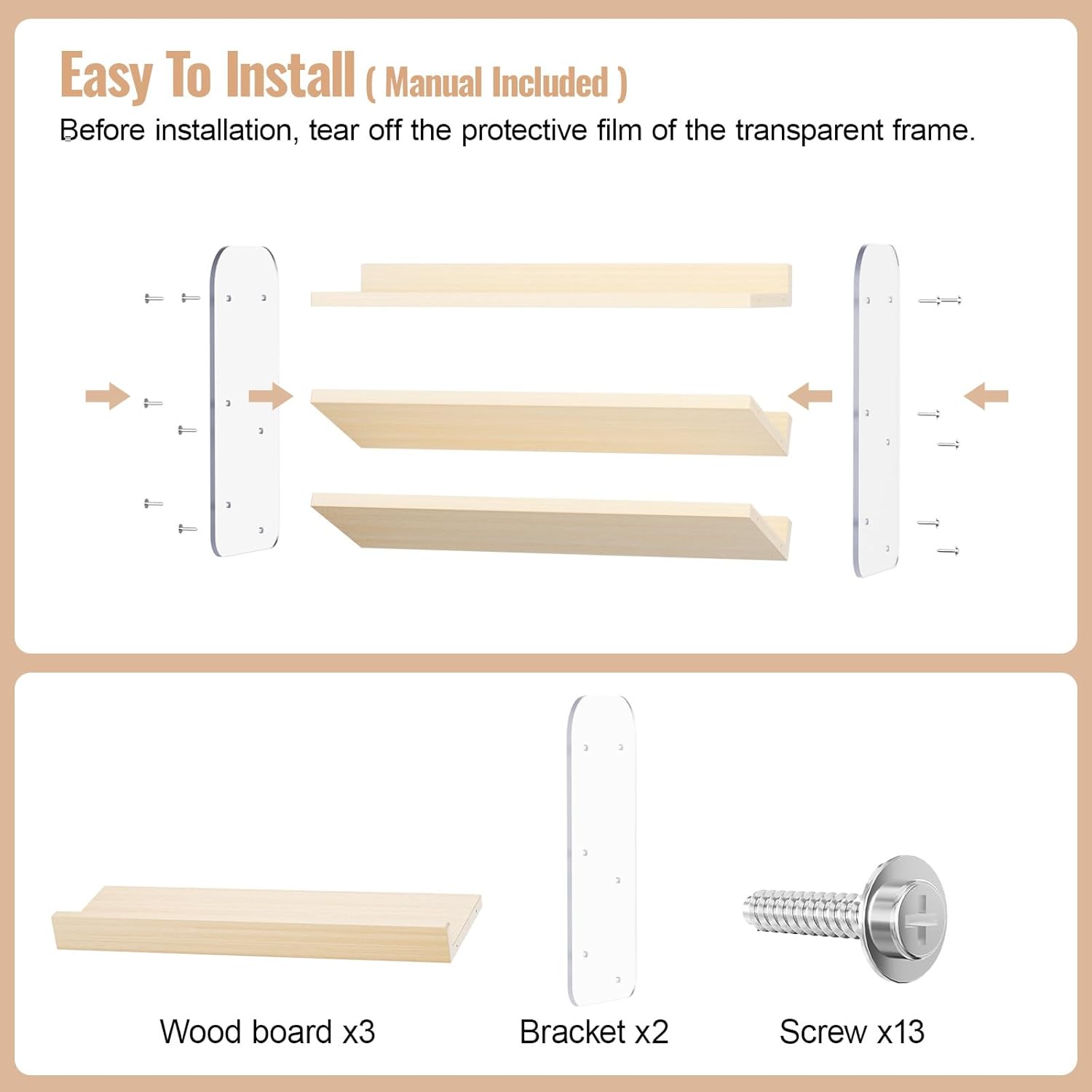 Easy To Install ( Manual Included )
Before installation, tear off the protective film of the transparent frame.

Wood board x3
Bracket x2
Screw x13